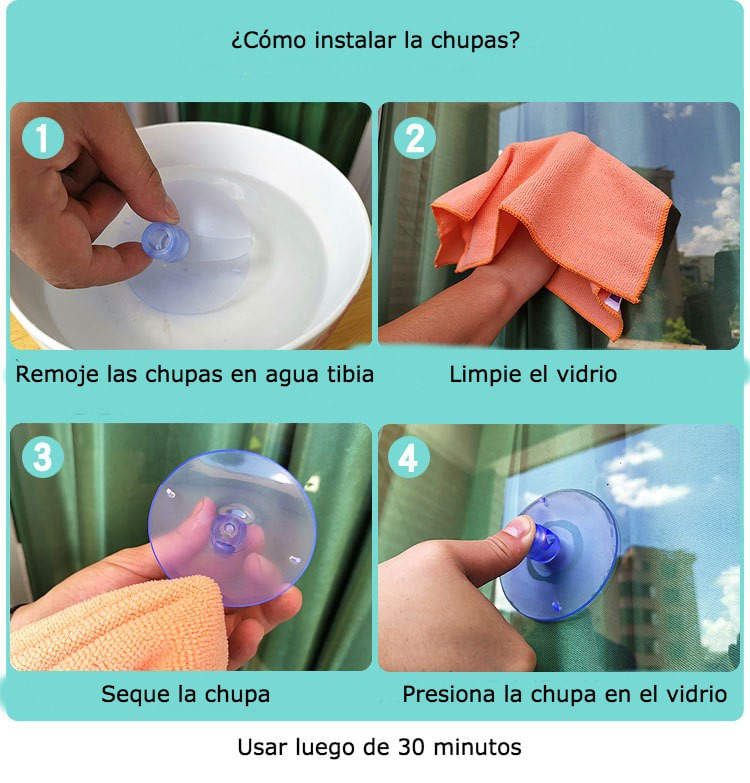 ¿Cómo instalar la chupas?

1
Remoje las chupas en agua tibia

2
Limpie el vidrio

3
Seque la chupa

4
Presiona la chupa en el vidrio

Usar luego de 30 minutos